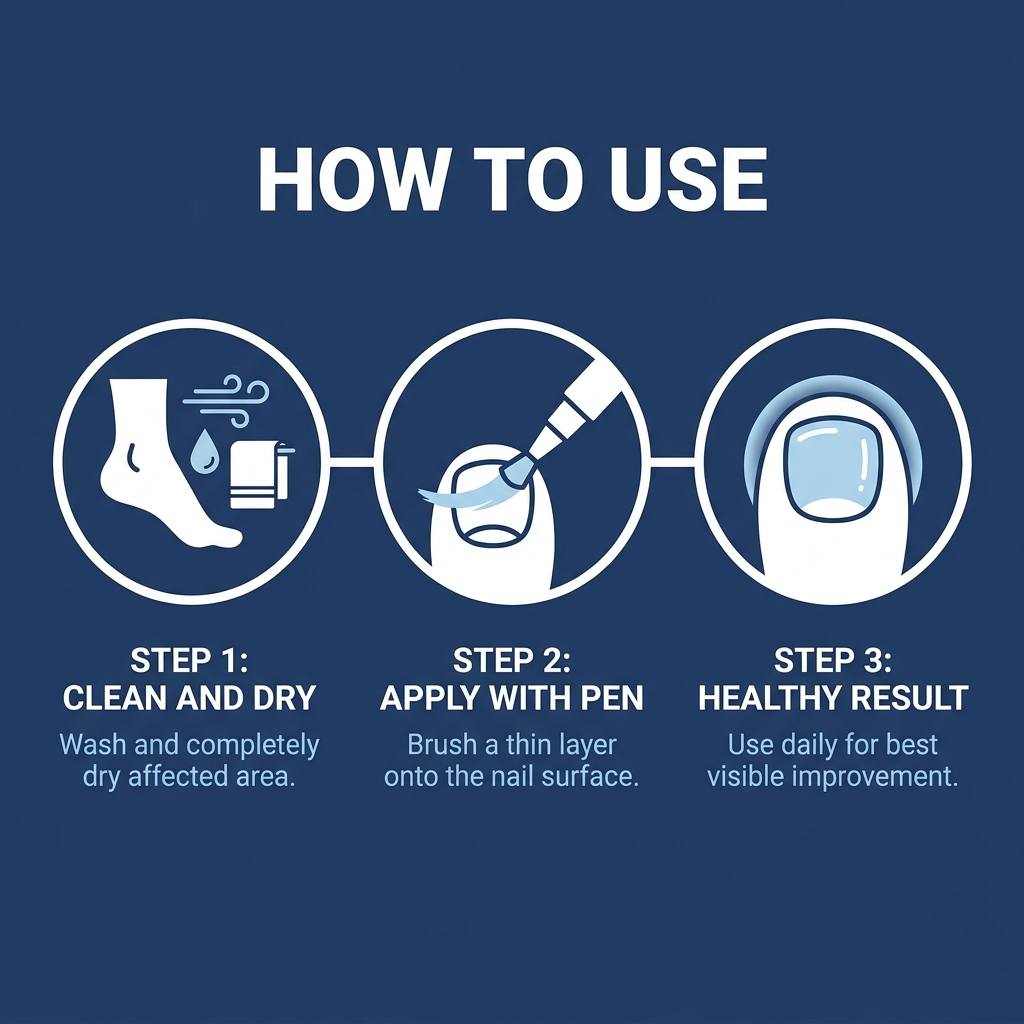 HOW TO USE

STEP 1:
CLEAN AND DRY

Wash and completely dry affected area.

STEP 2:
APPLY WITH PEN

Brush a thin layer onto the nail surface.

STEP 3:
HEALTHY RESULT

Use daily for best visible improvement.